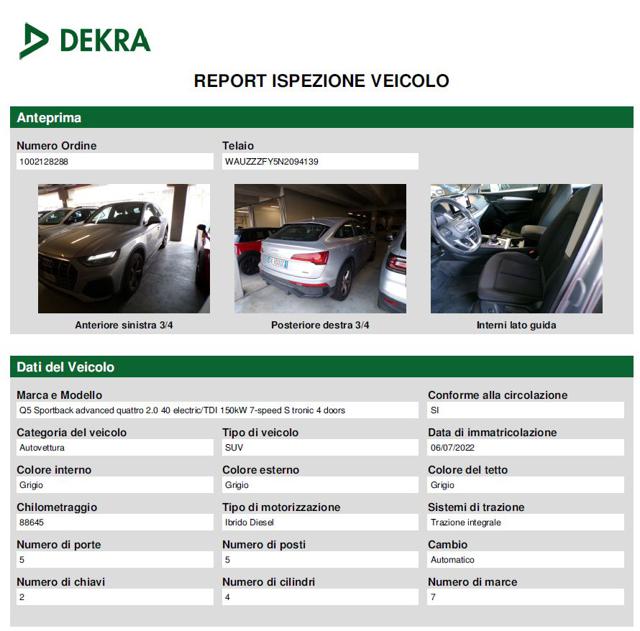 DEKRA

REPORT ISPEZIONE VEICOLO

Anteprima

Numero Ordine
1002128288

Telaio
WAUZZZFY5N2094139

Anteriore sinistra 3/4

Posteriore destra 3/4

Interni lato guida

Dati del Veicolo

Marca e Modello
Q5 Sportback advanced quattro 2.0 40 electric/TDI 150kW 7-speed S tronic 4 doors

Conforme alla circolazione
SI

Categoria del veicolo
Autovettura

Tipo di veicolo
SUV

Data di immatricolazione
06/07/2022

Colore interno
Grigio

Colore esterno
Grigio

Colore del tetto
Grigio

Chilometraggio
88645

Tipo di motorizzazione
Ibrido Diesel

Sistemi di trazione
Trazione integrale

Numero di porte
5

Numero di posti
5

Cambio
Automatico

Numero di chiavi
2

Numero di cilindri
4

Numero di marce
7